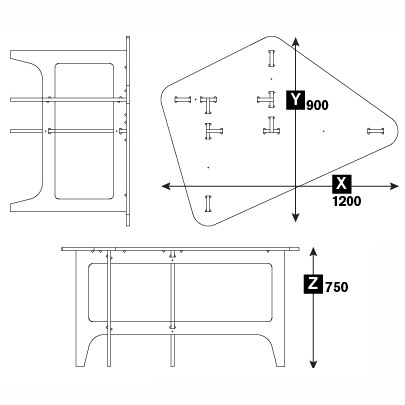 Y 900

X 1200

Z 750