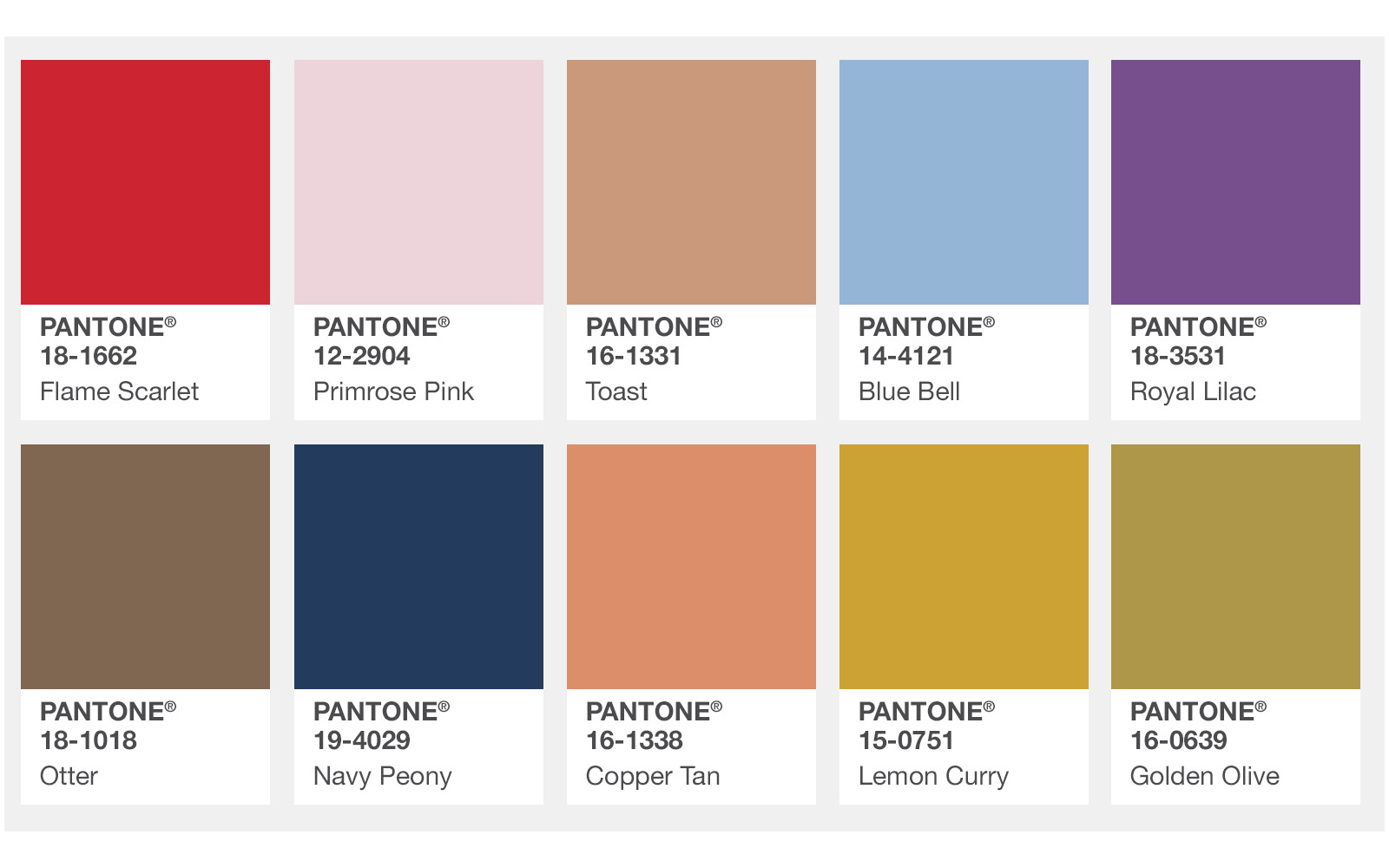 PANTONE®
18-1662
Flame Scarlet

PANTONE®
12-2904
Primrose Pink

PANTONE®
16-1331
Toast

PANTONE®
14-4121
Blue Bell

PANTONE®
18-3531
Royal Lilac

PANTONE®
18-1018
Otter

PANTONE®
19-4029
Navy Peony

PANTONE®
16-1338
Copper Tan

PANTONE®
15-0751
Lemon Curry

PANTONE®
16-0639
Golden Olive